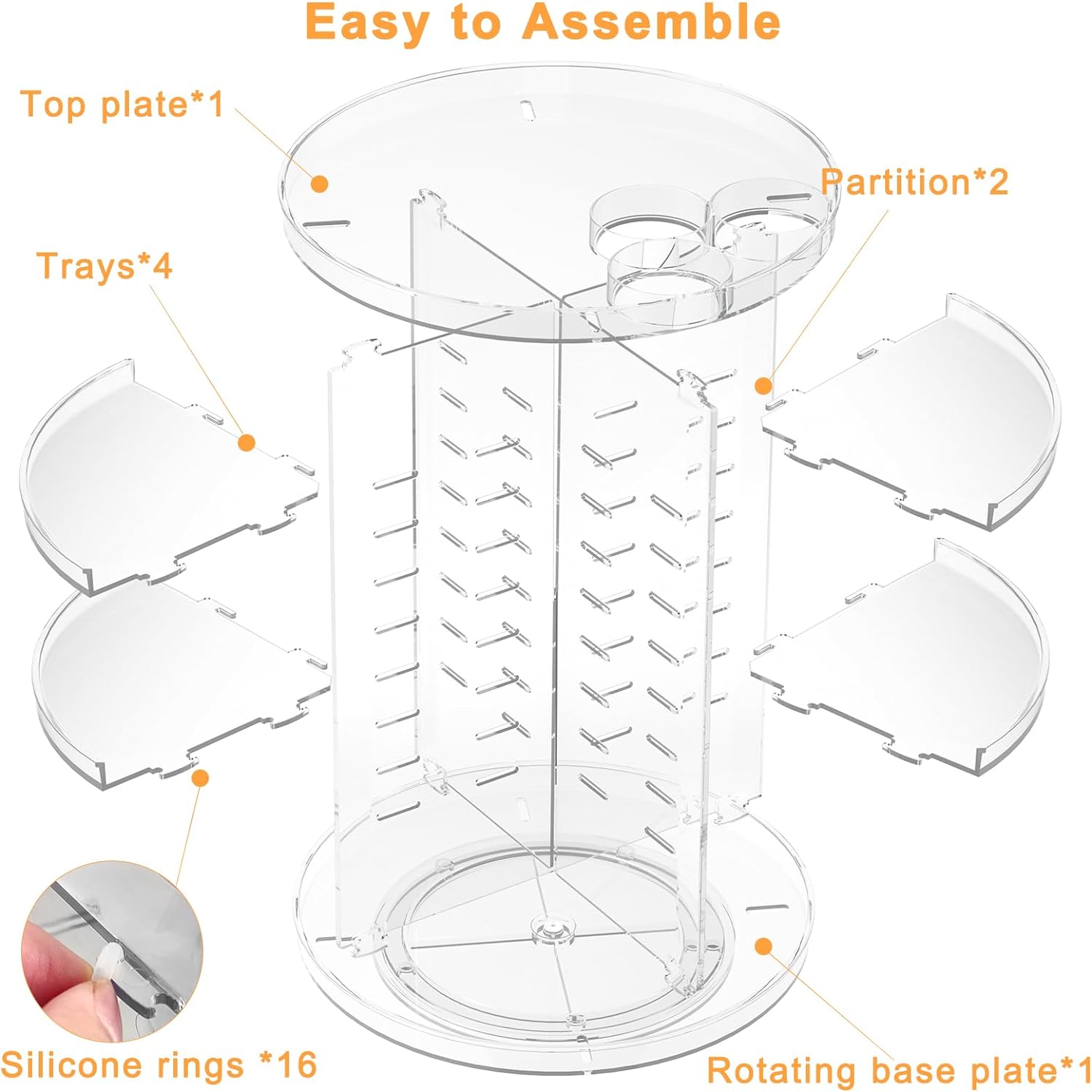 Easy to Assemble

Top plate*1

Partition*2

Trays*4

Silicone rings *16

Rotating base plate*1